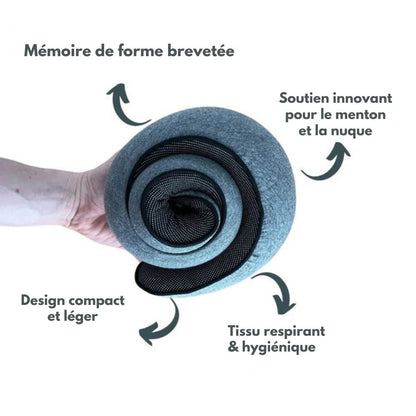 Mémoire de forme brevetée

Soutien innovant pour le menton et la nuque

Design compact et léger

Tissu respirant & hygiénique