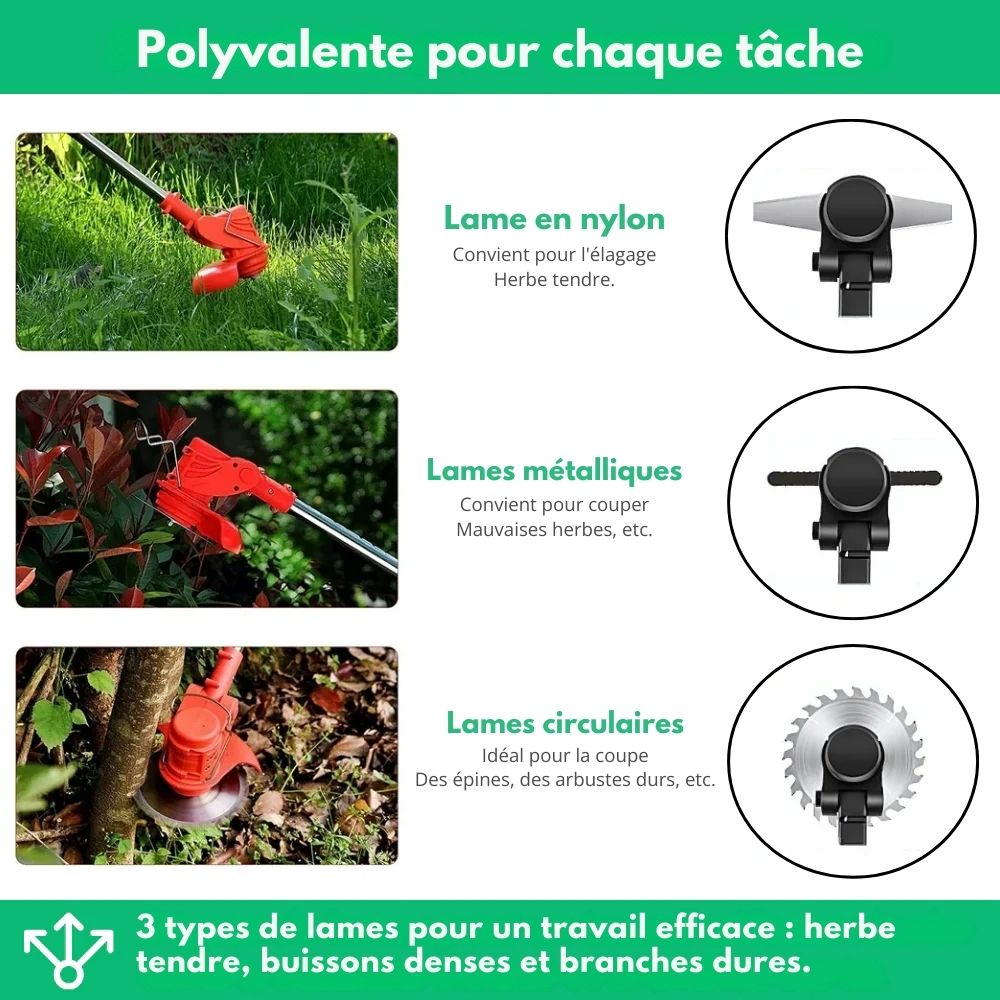 Polyvalente pour chaque tâche

Lame en nylon
Convient pour l'élagage
Herbe tendre.

Lames métalliques
Convient pour couper
Mauvaises herbes, etc.

Lames circulaires
Idéal pour la coupe
Des épines, des arbustes durs, etc.

3 types de lames pour un travail efficace : herbe tendre, buissons denses et branches dures.